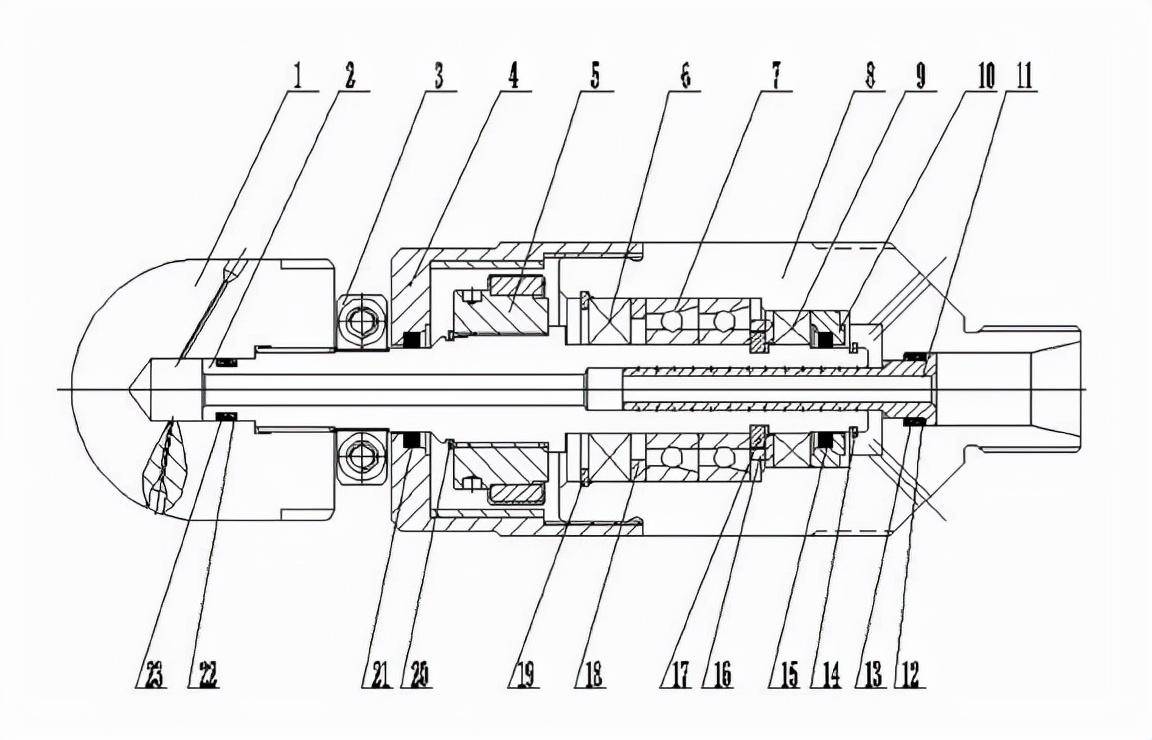 1 2 3 4 5 6 7 8 9 10 11

23 22 21 20 19 18 17 16 15 14 13 12