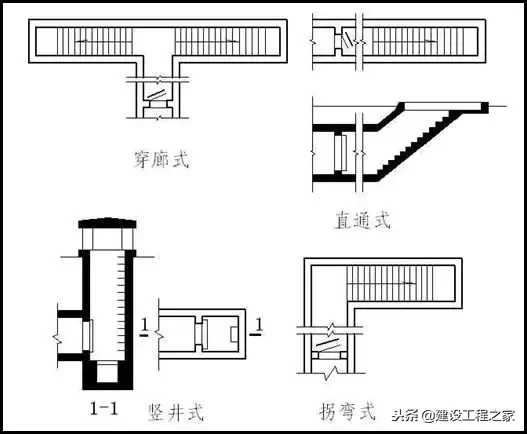 穿廊式

直通式

1

1

1-1

竖井式

拐弯式

头条 @建设工程之家