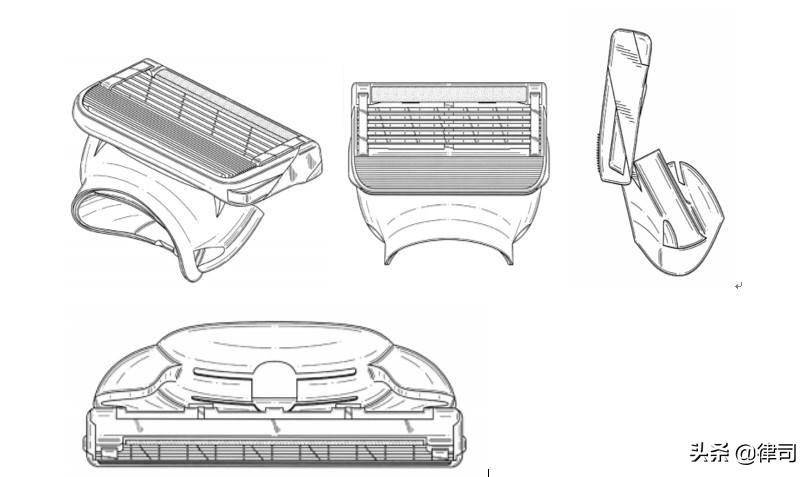 头条 @律司