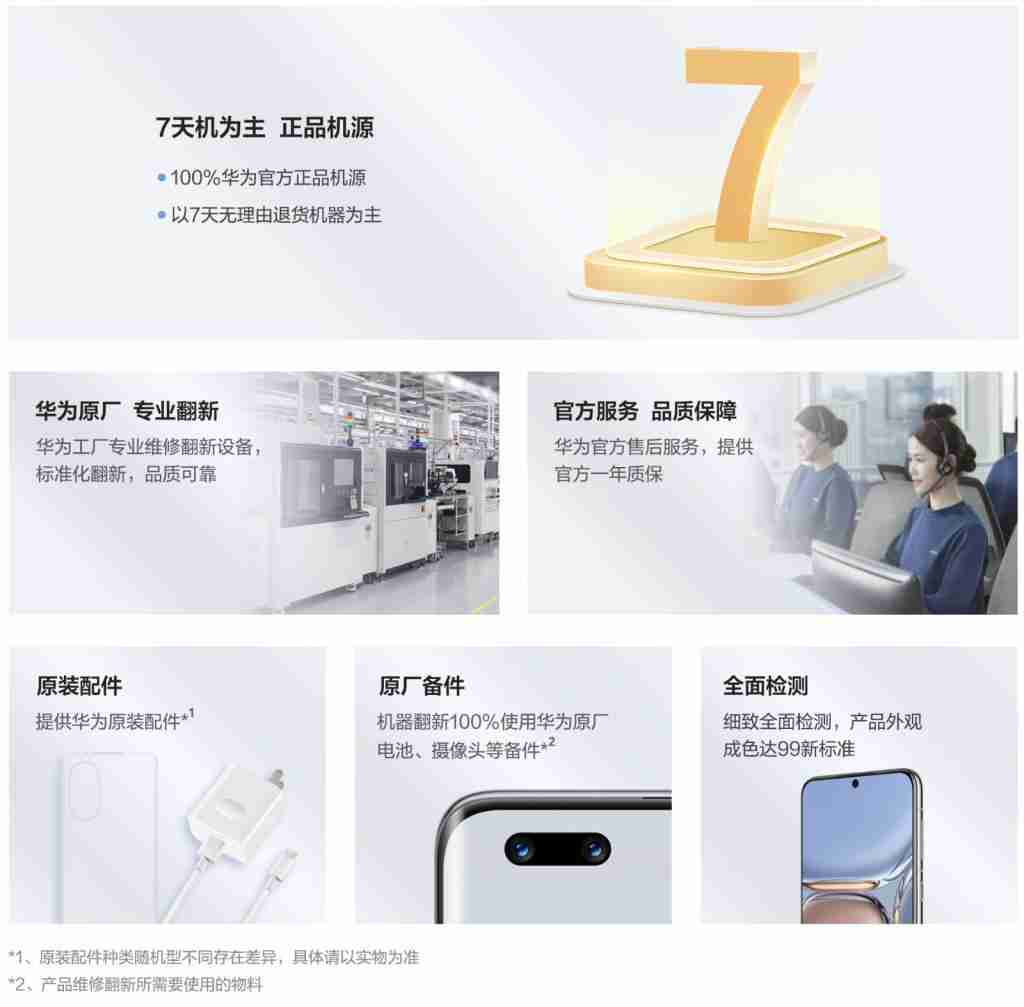 7天机为主 正品机源

• 100%华为官方正品机源

• 以7天无理由退货机器为主

7

华为原厂 专业翻新

华为工厂专业维修翻新设备，标准化翻新，品质可靠

官方服务 品质保障

华为官方售后服务，提供官方一年质保

原装配件

提供华为原装配件*$^1$

原厂备件

机器翻新100%使用华为原厂电池、摄像头等备件*$^2$

全面检测

细致全面检测，产品外观成色达99新标准

*1、原装配件种类随机型不同存在差异，具体请以实物为准

*2、产品维修翻新所需要使用的物料