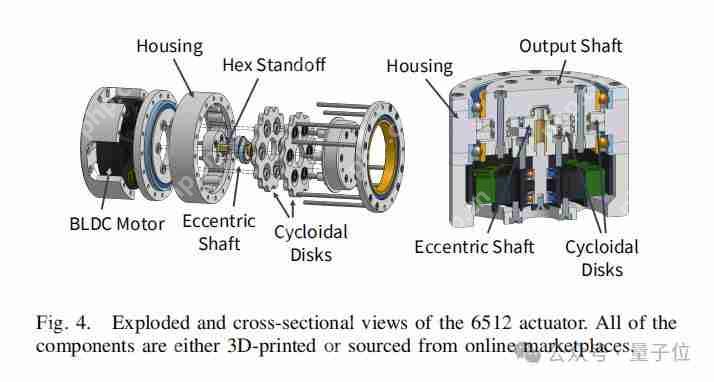 Housing
Hex Standoff
BLDC Motor
Eccentric Shaft
Cycloidal Disks
Housing
Output Shaft
Eccentric Shaft
Cycloidal Disks

Fig. 4. Exploded and cross-sectional views of the 6512 actuator. All of the components are either 3D-printed or sourced from online marketplaces.

公众号 · 量子位