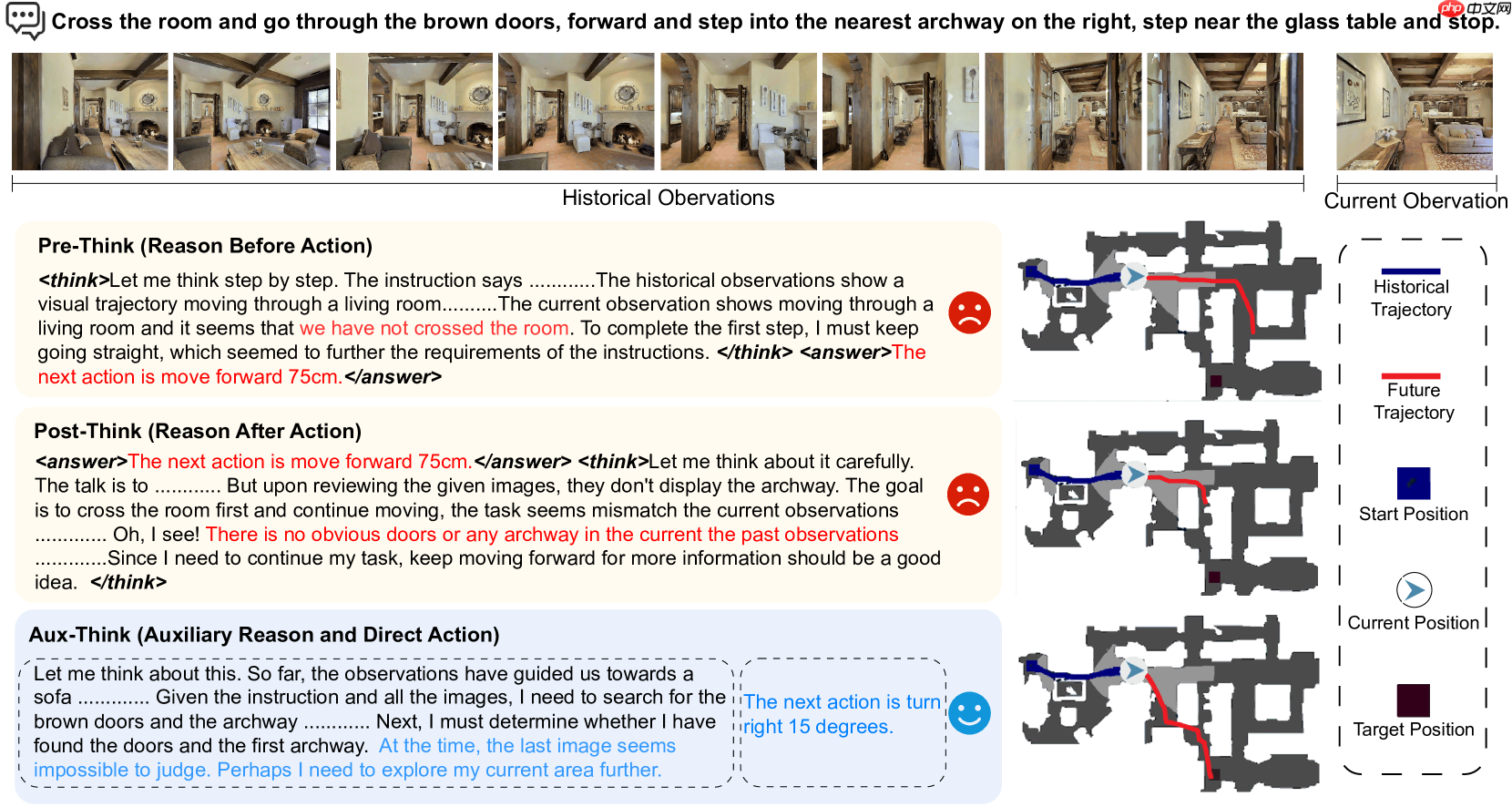 Cross the room and go through the brown doors, forward and step into the nearest archway on the right, step near the glass table and stop.

php 中文网

Historical Obervations

Current Obervation

Pre-Think (Reason Before Action)

<think>Let me think step by step. The instruction says ............The historical observations show a visual trajectory moving through a living room..........The current observation shows moving through a living room and it seems that we have not crossed the room. To complete the first step, I must keep going straight, which seemed to further the requirements of the instructions. </think> <answer>The next action is move forward 75cm.</answer>

Post-Think (Reason After Action)

<answer>The next action is move forward 75cm.</answer> <think>Let me think about it carefully. The talk is to ............ But upon reviewing the given images, they don't display the archway. The goal is to cross the room first and continue moving, the task seems mismatch the current observations ............. Oh, I see! There is no obvious doors or any archway in the current the past observations .............Since I need to continue my task, keep moving forward for more information should be a good idea. </think>

Aux-Think (Auxiliary Reason and Direct Action)

Let me think about this. So far, the observations have guided us towards a sofa ............. Given the instruction and all the images, I need to search for the brown doors and the archway ............ Next, I must determine whether I have found the doors and the first archway. At the time, the last image seems impossible to judge. Perhaps I need to explore my current area further.

The next action is turn right 15 degrees.

Historical Trajectory

Future Trajectory

Start Position

Current Position

Target Position