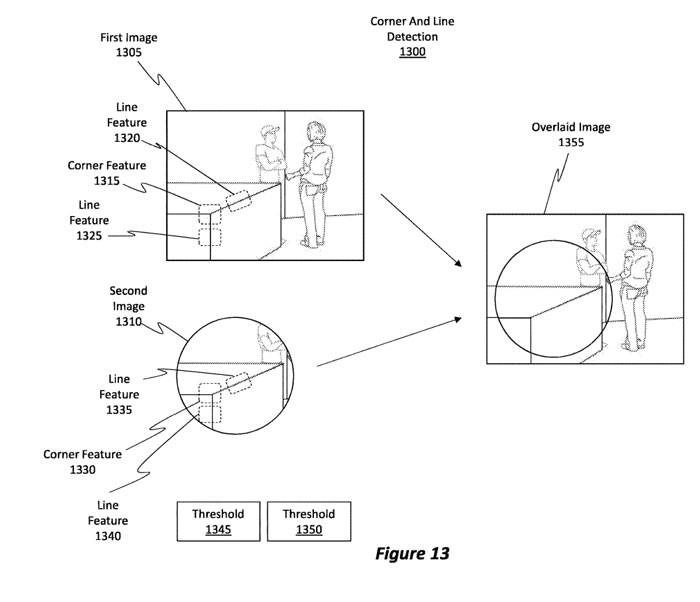 Corner And Line Detection
1300

First Image
1305

Line Feature
1320

Corner Feature
1315

Line Feature
1325

Overlaid Image
1355

Second Image
1310

Line Feature
1335

Corner Feature
1330

Line Feature
1340

Threshold
1345

Threshold
1350

Figure 13