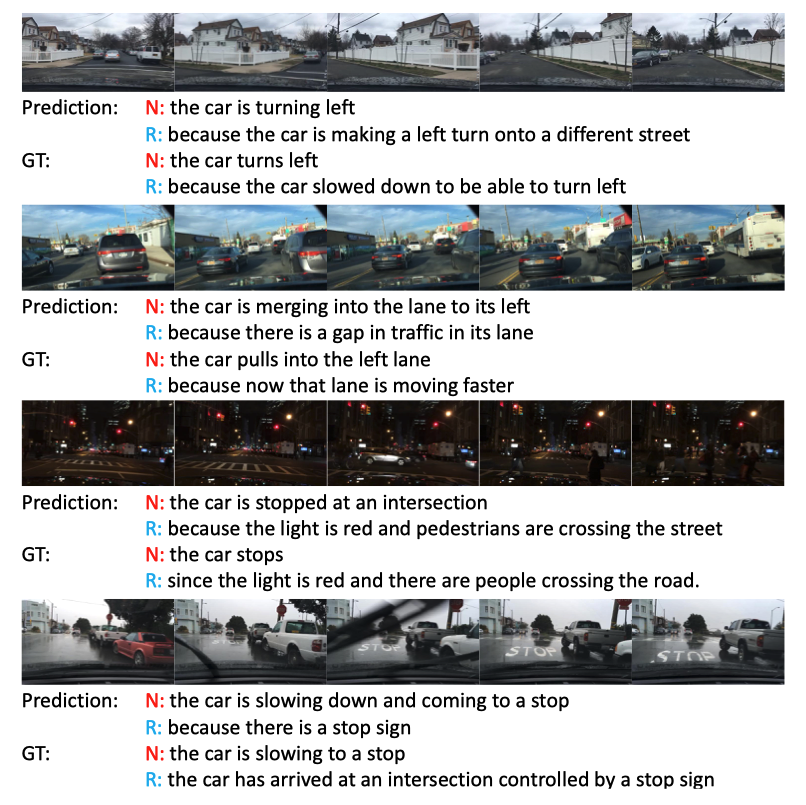 Prediction: N: the car is turning left
R: because the car is making a left turn onto a different street
GT: N: the car turns left
R: because the car slowed down to be able to turn left

Prediction: N: the car is merging into the lane to its left
R: because there is a gap in traffic in its lane
GT: N: the car pulls into the left lane
R: because now that lane is moving faster

Prediction: N: the car is stopped at an intersection
R: because the light is red and pedestrians are crossing the street
GT: N: the car stops
R: since the light is red and there are people crossing the road.

STOP
STOP
STOP

Prediction: N: the car is slowing down and coming to a stop
R: because there is a stop sign
GT: N: the car is slowing to a stop
R: the car has arrived at an intersection controlled by a stop sign