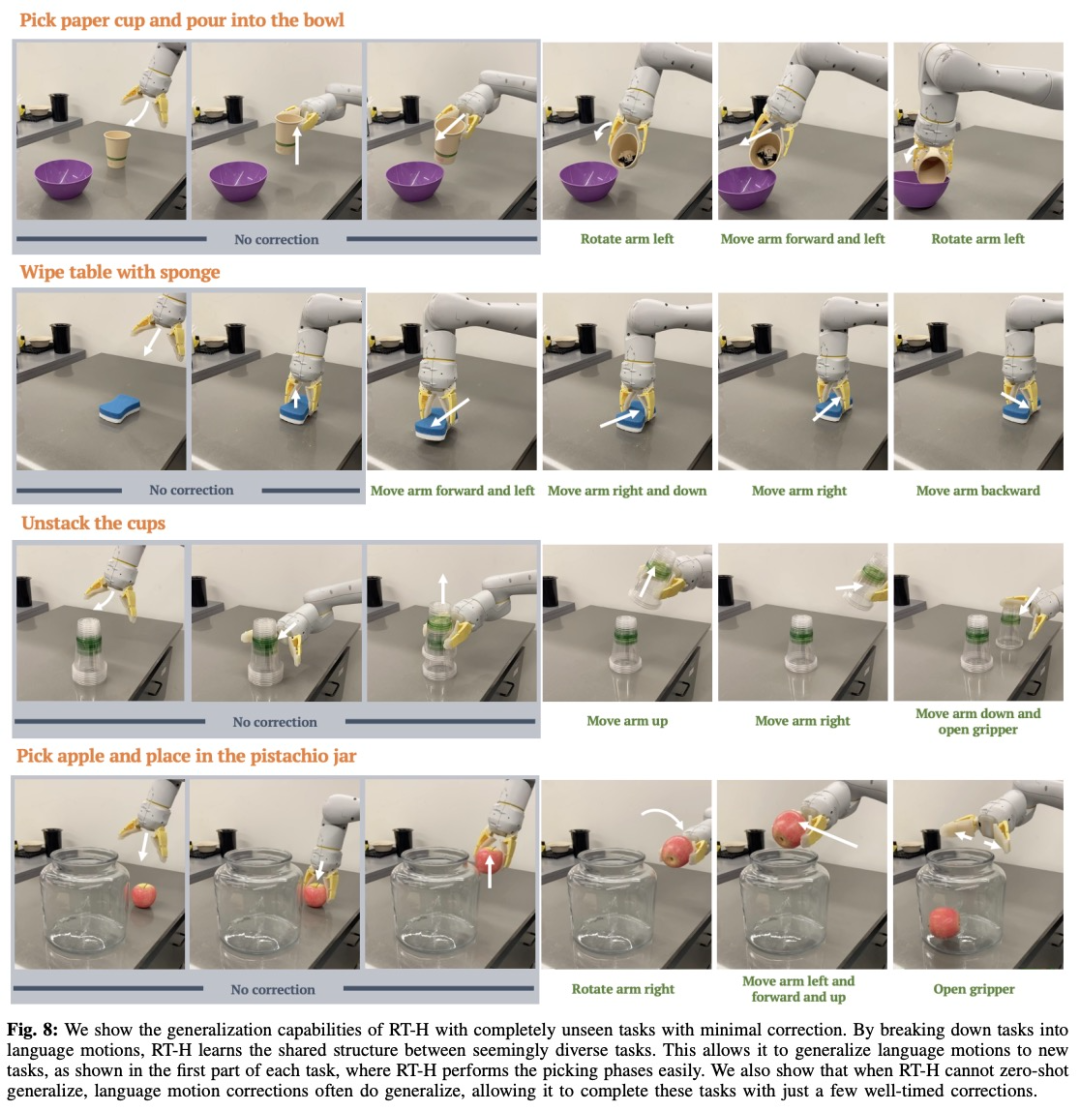 Pick paper cup and pour into the bowl

No correction

Rotate arm left

Move arm forward and left

Rotate arm left

Wipe table with sponge

No correction

Move arm forward and left

Move arm right and down

Move arm right

Move arm backward

Unstack the cups

No correction

Move arm up

Move arm right

Move arm down and open gripper

Pick apple and place in the pistachio jar

No correction

Rotate arm right

Move arm left and forward and up

Open gripper

Fig. 8: We show the generalization capabilities of RT-H with completely unseen tasks with minimal correction. By breaking down tasks into language motions, RT-H learns the shared structure between seemingly diverse tasks. This allows it to generalize language motions to new tasks, as shown in the first part of each task, where RT-H performs the picking phases easily. We also show that when RT-H cannot zero-shot generalize, language motion corrections often do generalize, allowing it to complete these tasks with just a few well-timed corrections.