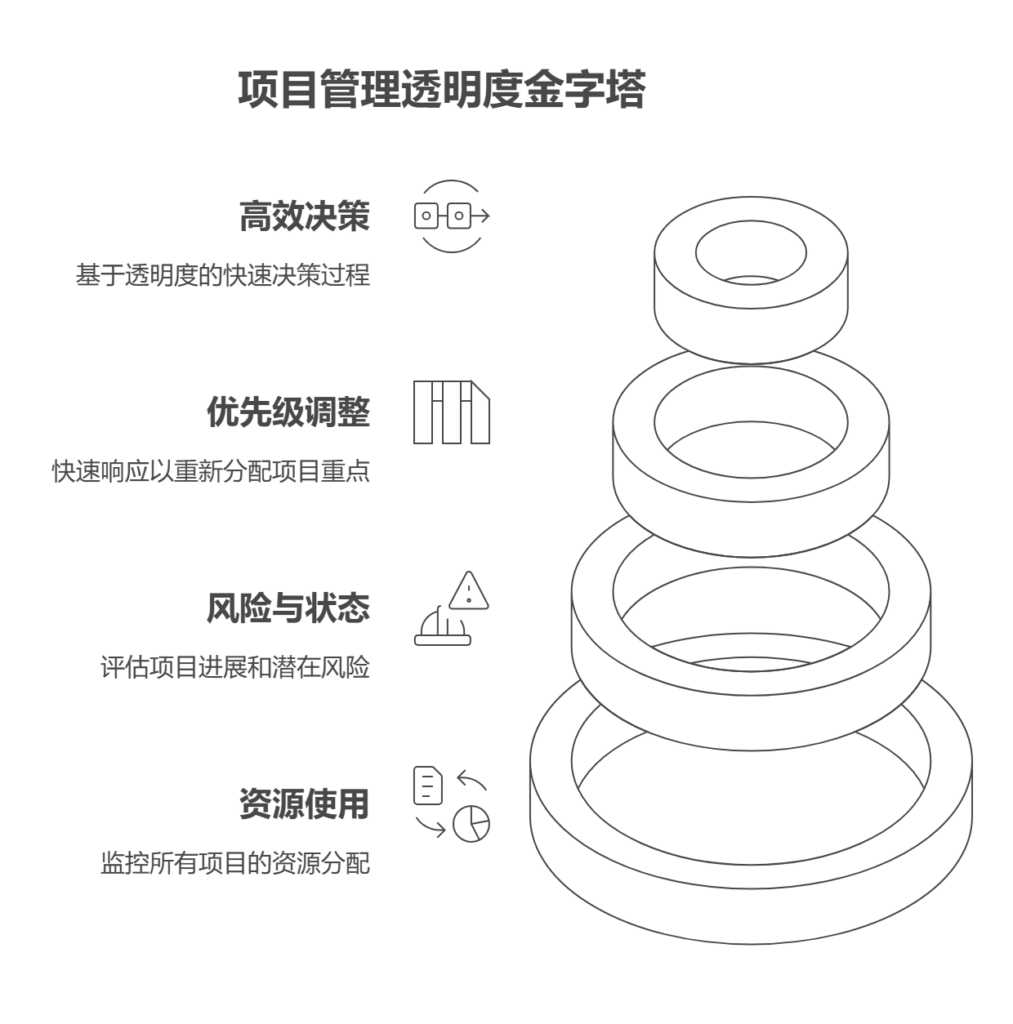 项目管理透明度金字塔

高效决策

基于透明度的快速决策过程

优先级调整

快速响应以重新分配项目重点

风险与状态

评估项目进展和潜在风险

资源使用

监控所有项目的资源分配