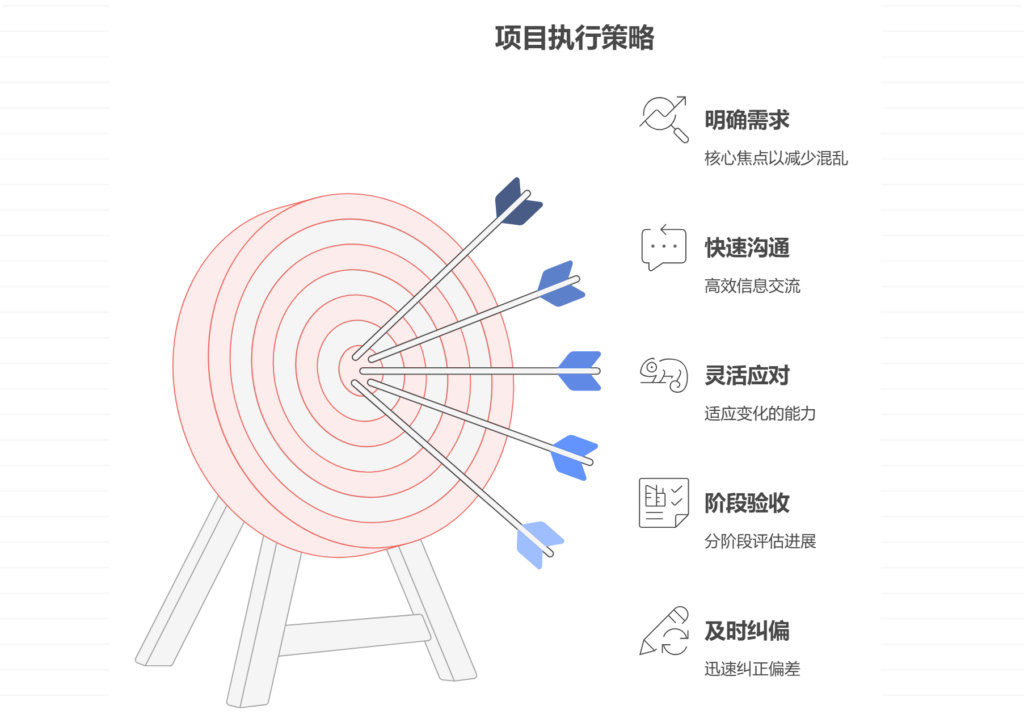 项目执行策略

明确需求
核心焦点以减少混乱

快速沟通
高效信息交流

灵活应对
适应变化的能力

阶段验收
分阶段评估进展

及时纠偏
迅速纠正偏差